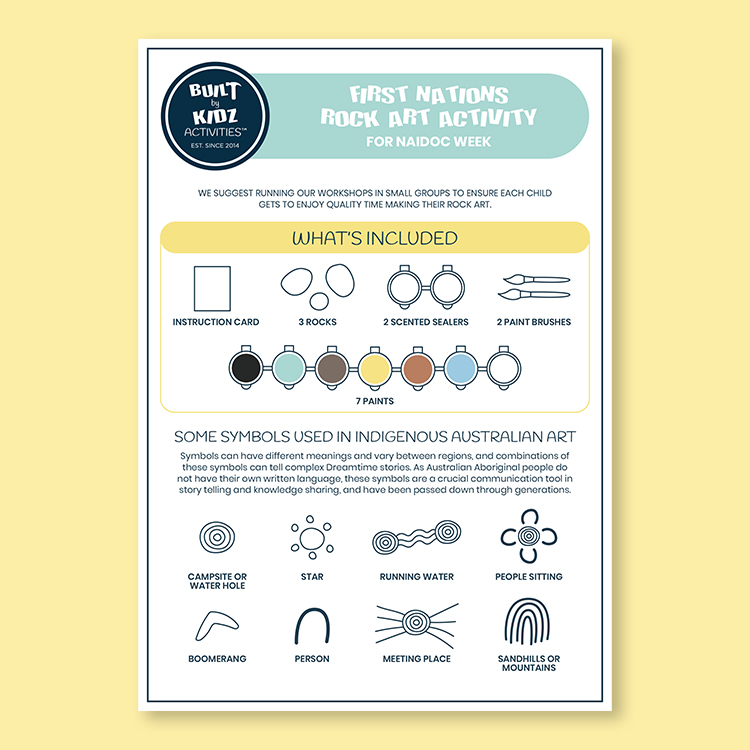 BUILT by KIDZ ACTIVITIES™ EST. SINCE 2014

FIRST NATIONS ROCK ART ACTIVITY
FOR NAIDOC WEEK

WE SUGGEST RUNNING OUR WORKSHOPS IN SMALL GROUPS TO ENSURE EACH CHILD GETS TO ENJOY QUALITY TIME MAKING THEIR ROCK ART.

WHAT'S INCLUDED

INSTRUCTION CARD
3 ROCKS
2 SCENTED SEALERS
2 PAINT BRUSHES
7 PAINTS

SOME SYMBOLS USED IN INDIGENOUS AUSTRALIAN ART

Symbols can have different meanings and vary between regions, and combinations of these symbols can tell complex Dreamtime stories. As Australian Aboriginal people do not have their own written language, these symbols are a crucial communication tool in story telling and knowledge sharing, and have been passed down through generations.

CAMPSITE OR WATER HOLE
STAR
RUNNING WATER
PEOPLE SITTING
BOOMERANG
PERSON
MEETING PLACE
SANDHILLS OR MOUNTAINS